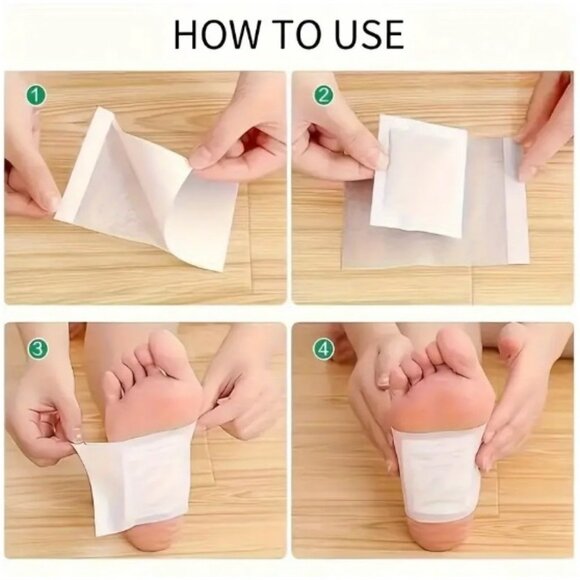 HOW TO USE

1

2

3

4